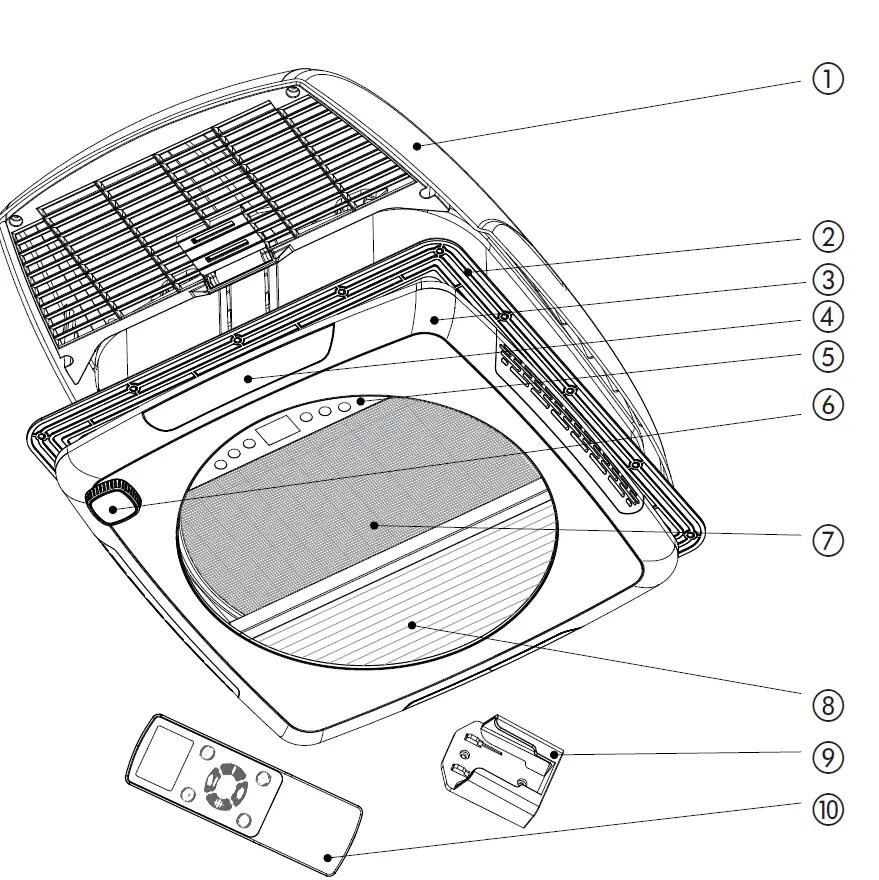 ①
②
③
④
⑤
⑥
⑦
⑧
⑨
⑩